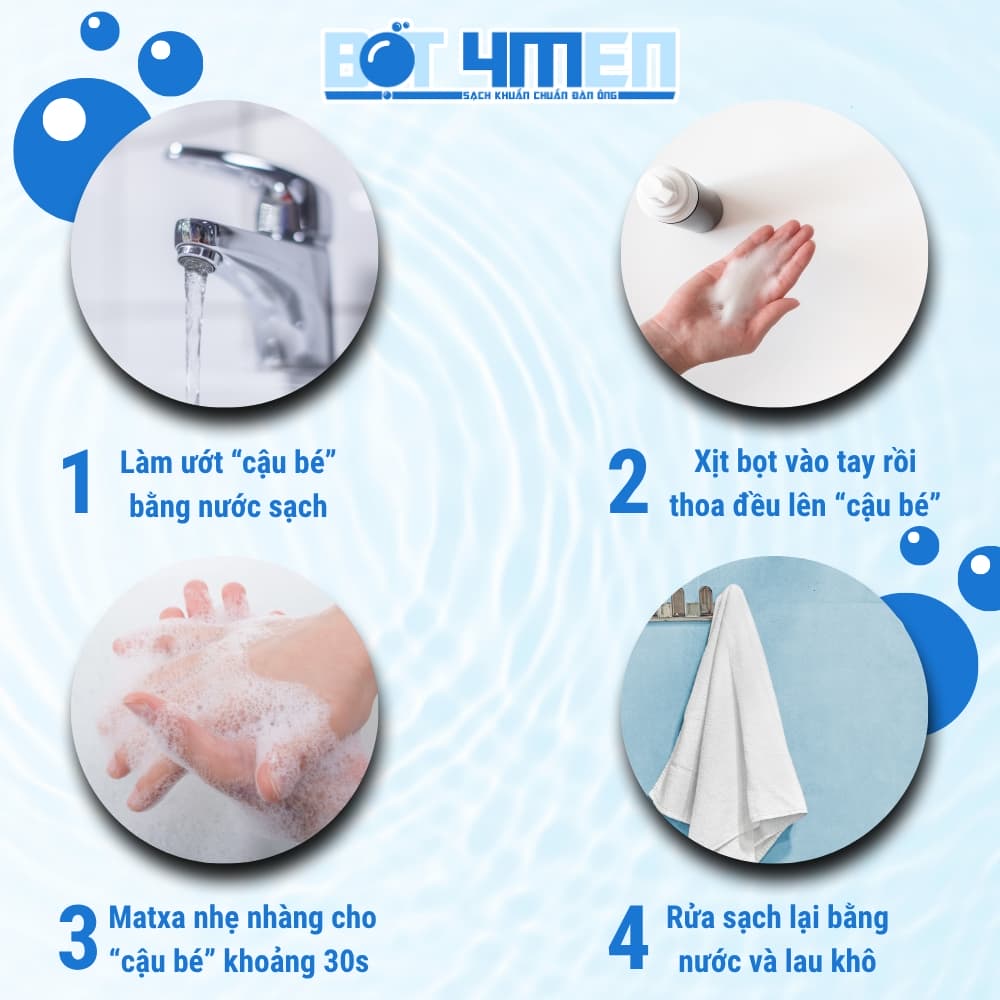 BỌT 4MEN
SẠCH KHUẨN CHUẨN ĐÀN ÔNG

1 Làm ướt “cậu bé” bằng nước sạch

2 Xịt bọt vào tay rồi thoa đều lên “cậu bé”

3 Matxa nhẹ nhàng cho “cậu bé” khoảng 30s

4 Rửa sạch lại bằng nước và lau khô